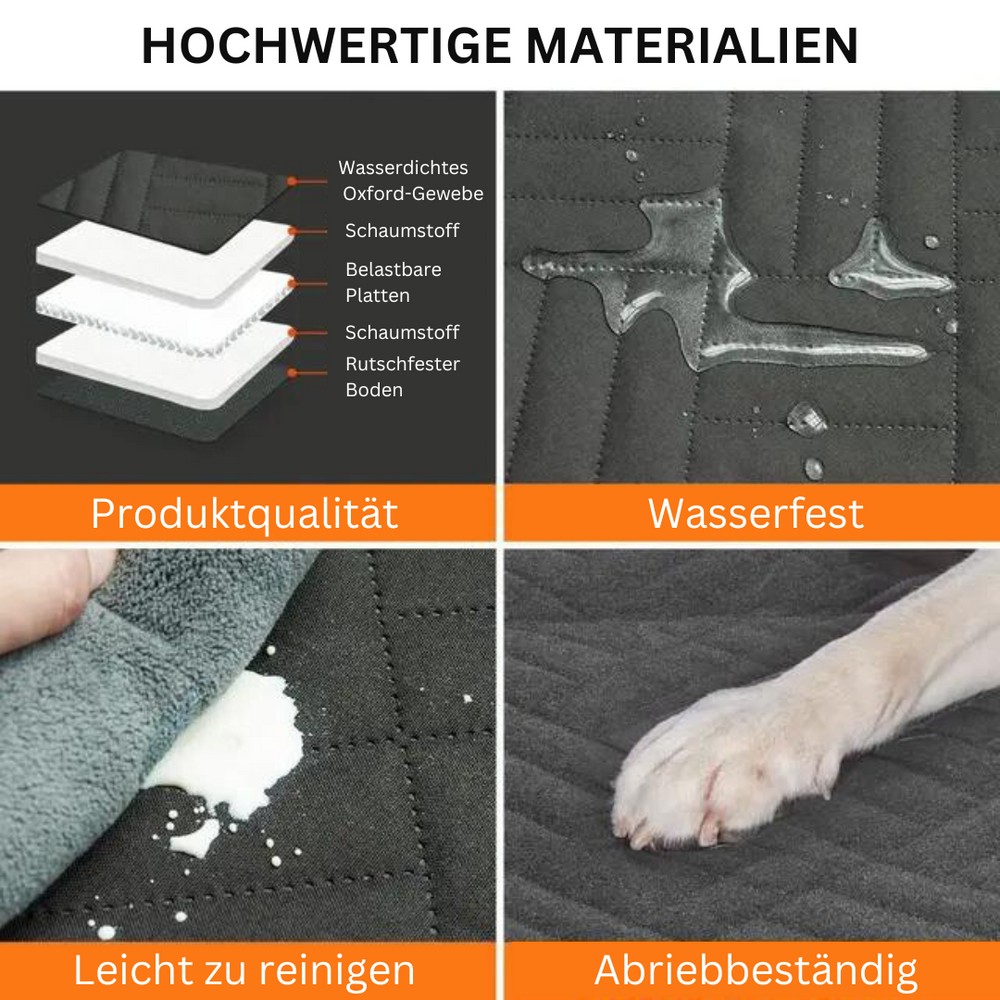 HOCHWERTIGE MATERIALIEN

Wasserdichtes Oxford-Gewebe

Schaumstoff

Belastbare Platten

Schaumstoff

Rutschfester Boden

Produktqualität

Wasserfest

Leicht zu reinigen

Abriebbeständig