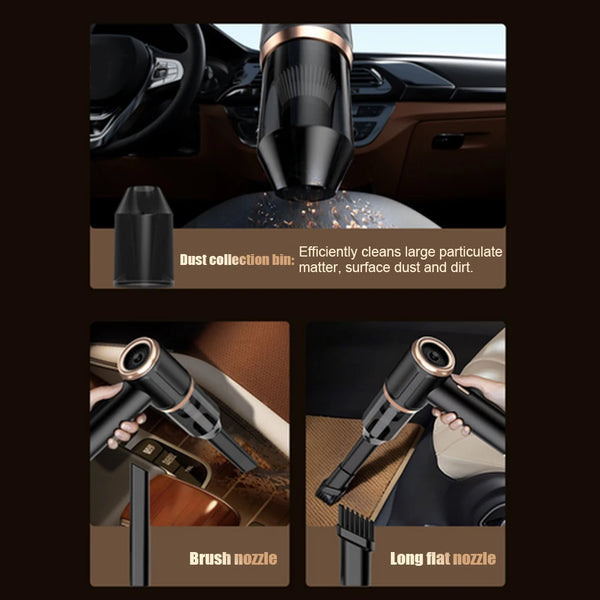 Dust collection bin: Efficiently cleans large particulate matter, surface dust and dirt.

Brush nozzle

Long flat nozzle